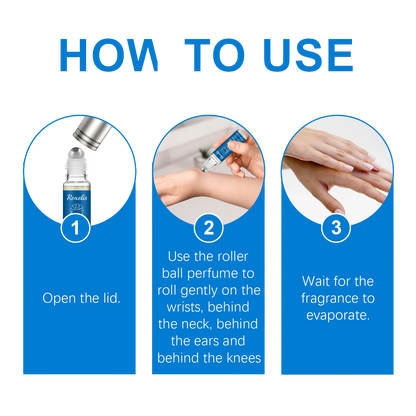 HOW TO USE

Roxelis

1

Open the lid.

2

Use the roller ball perfume to roll gently on the wrists, behind the neck, behind the ears and behind the knees

3

Wait for the fragrance to evaporate.