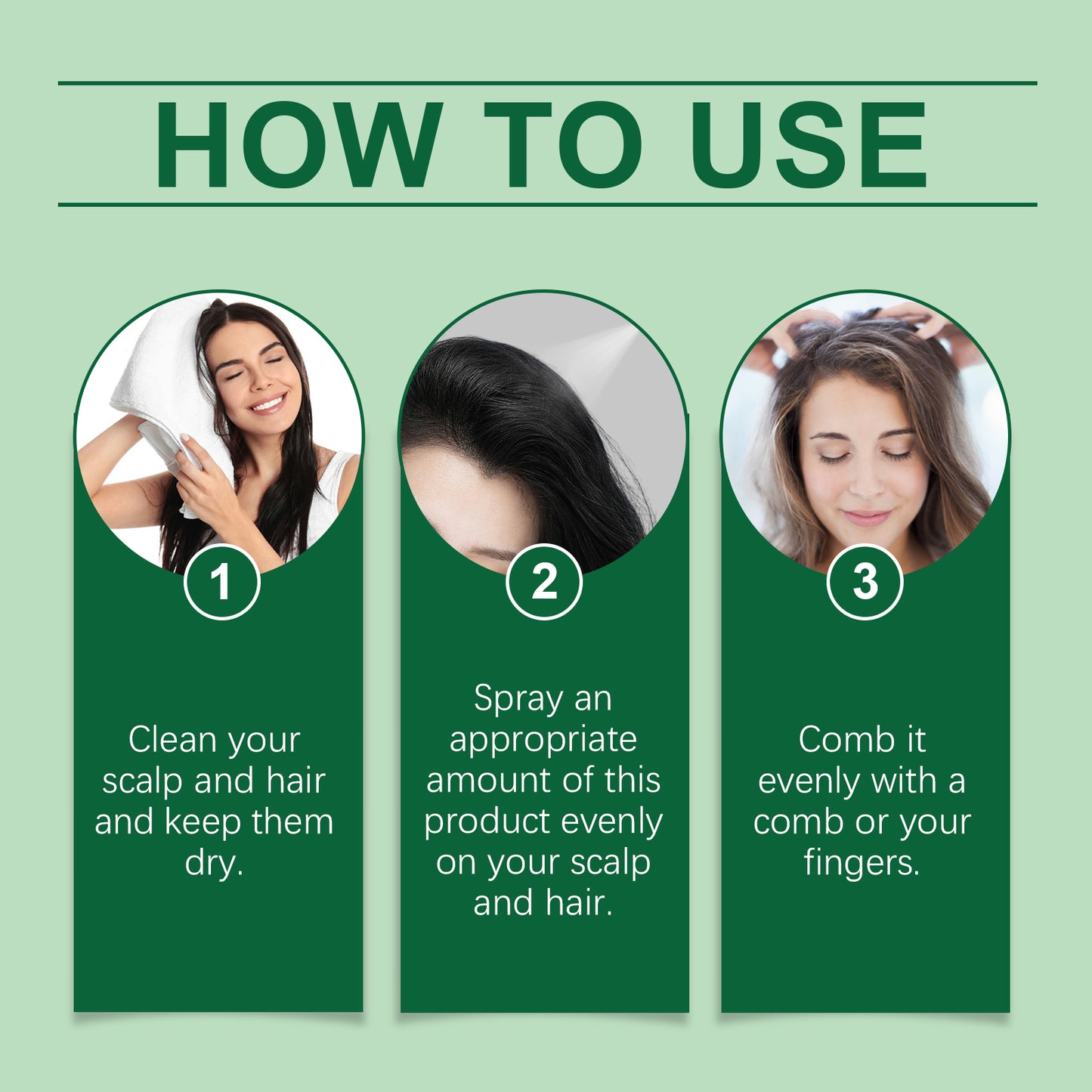 HOW TO USE

1

Clean your scalp and hair and keep them dry.

2

Spray an appropriate amount of this product evenly on your scalp and hair.

3

Comb it evenly with a comb or your fingers.